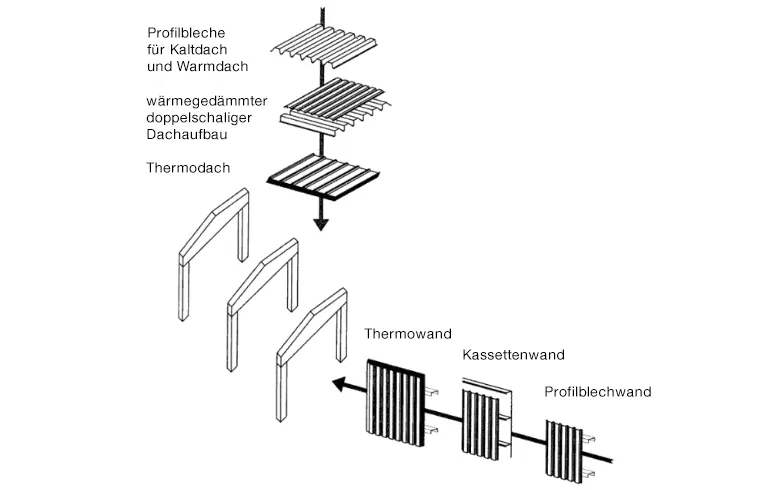 Profilbleche
für Kaltdach
und Warmdach

wärmegedämmter
doppelschaliger
Dachaufbau

Thermodach

Thermowand

Kassettenwand

Profilblechwand